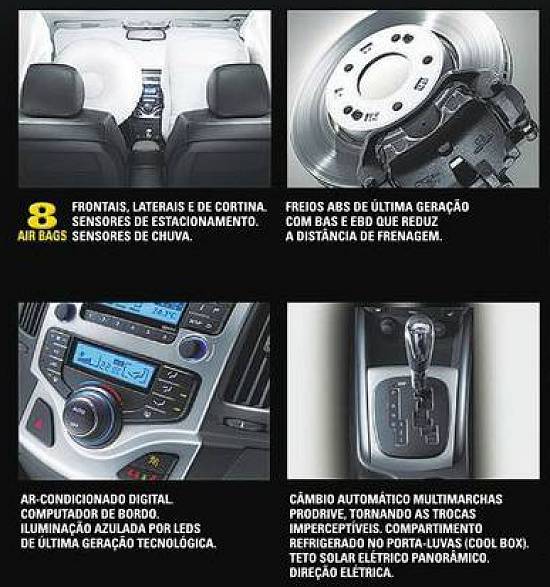 8
AIR BAGS

FRONTAIS, LATERAIS E DE CORTINA.
SENSORES DE ESTACIONAMENTO.
SENSORES DE CHUVA.

FREIOS ABS DE ÚLTIMA GERAÇÃO COM BAS E EBD QUE REDUZ A DISTÂNCIA DE FRENAGEM.

AR-CONDICIONADO DIGITAL.
COMPUTADOR DE BORDO.
ILUMINAÇÃO AZULADA POR LEDS DE ÚLTIMA GERAÇÃO TECNOLÓGICA.

CÂMBIO AUTOMÁTICO MULTIMARCHAS PRODRIVE, TORNANDO AS TROCAS IMPERCEPTÍVEIS. COMPARTIMENTO REFRIGERADO NO PORTA-LUVAS (COOL BOX).
TETO SOLAR ELÉTRICO PANORÂMICO.
DIREÇÃO ELÉTRICA.